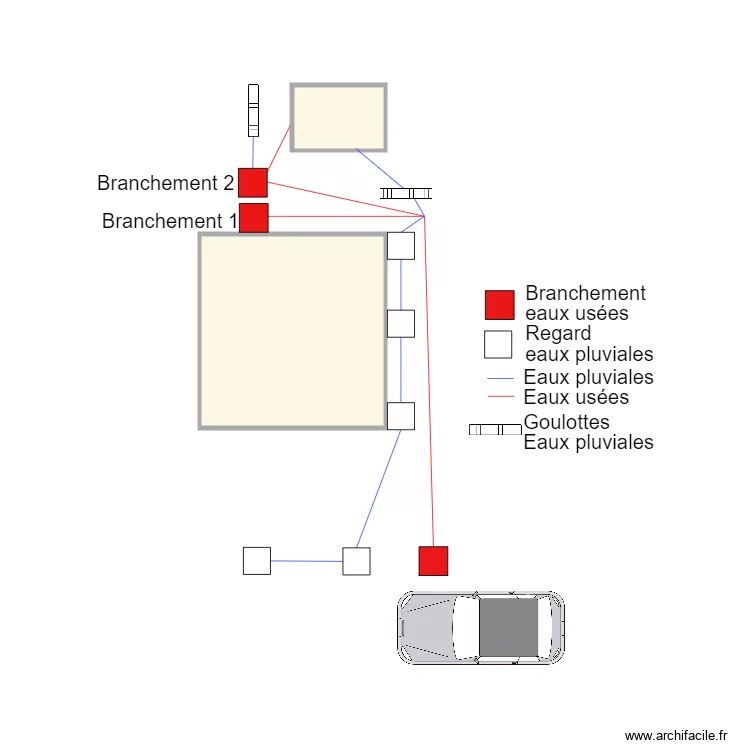 Branchement 2
Branchement 1

Branchement eaux usées
Regard eaux pluviales
Eaux pluviales
Eaux usées
Goulottes Eaux pluviales

www.archifacile.fr