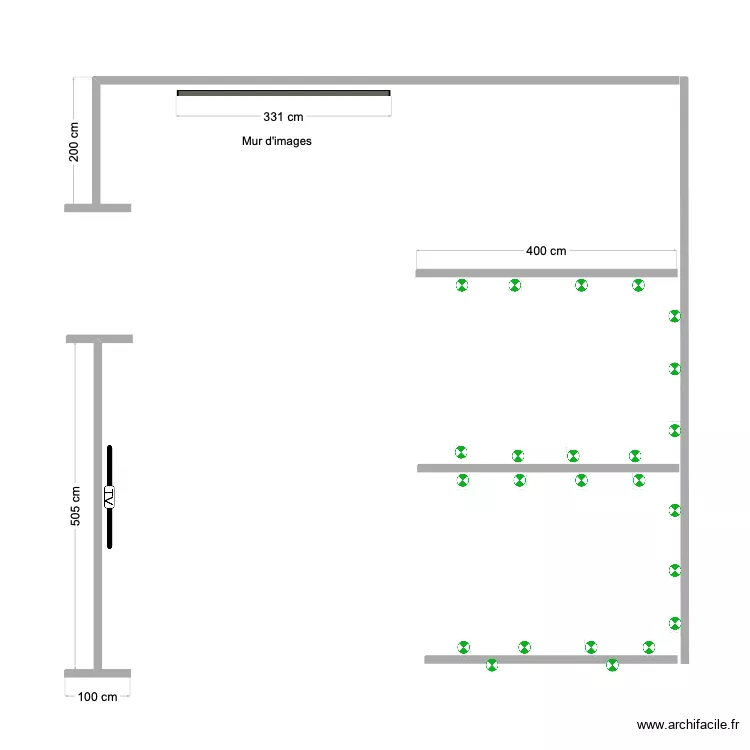 200 cm

331 cm

Mur d'images

400 cm

505 cm

TV

100 cm

www.archifacile.fr