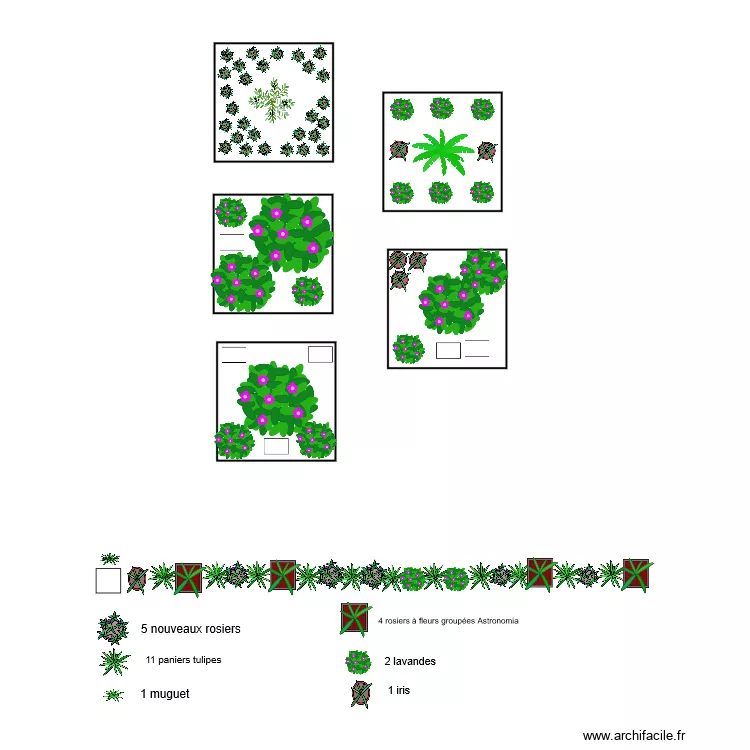 5 nouveaux rosiers

11 paniers tulipes

1 muguet

4 rosiers à fleurs groupées Astronomia

2 lavandes

1 iris

www.archifacile.fr