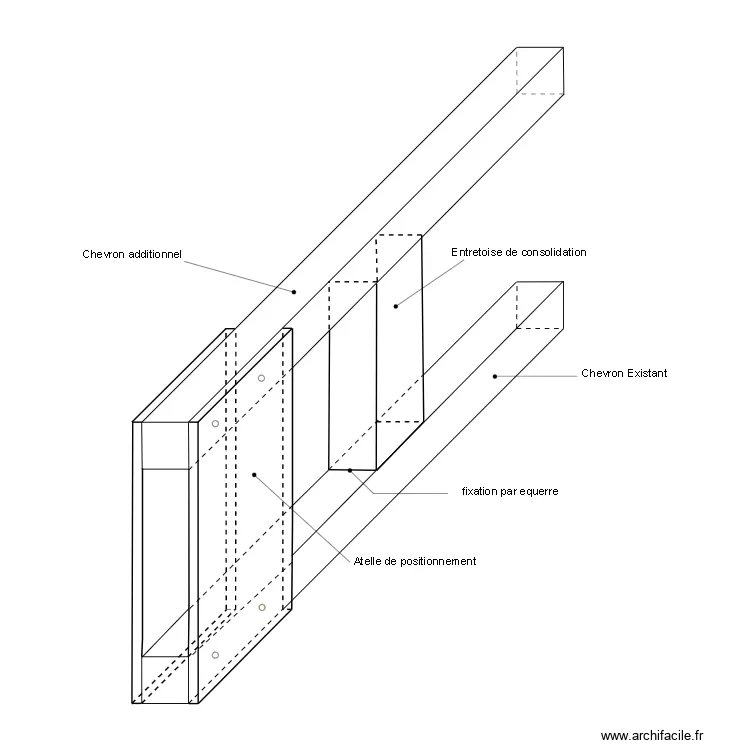 Chevron additionnel

Entretoise de consolidation

Chevron Existant

fixation par equerre

Atelle de positionnement

www.archifacile.fr