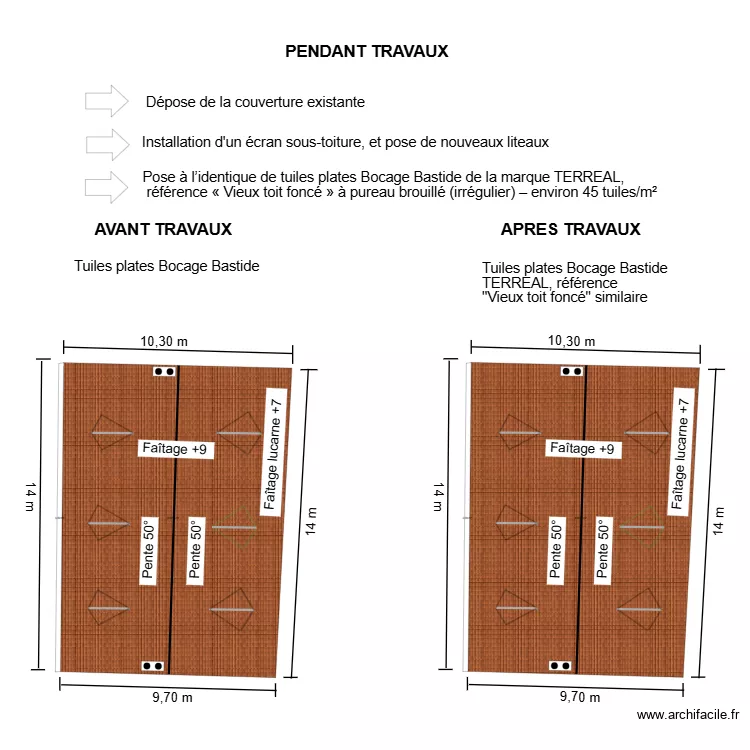 PENDANT TRAVAUX

Dépose de la couverture existante

Installation d'un écran sous-toiture, et pose de nouveaux liteaux

Pose à l'identique de tuiles plates Bocage Bastide de la marque TERREAL, référence « Vieux toit foncé » à pureau brouillé (irrégulier) – environ 45 tuiles/m²

AVANT TRAVAUX

Tuiles plates Bocage Bastide

10,30 m
14 m
Faîtage +9
Faîtage lucarne +7
Pente 50°
Pente 50°
14 m
9,70 m

APRES TRAVAUX

Tuiles plates Bocage Bastide TERREAL, référence "Vieux toit foncé" similaire

10,30 m
14 m
Faîtage +9
Faîtage lucarne +7
Pente 50°
Pente 50°
14 m
9,70 m

www.archifacile.fr