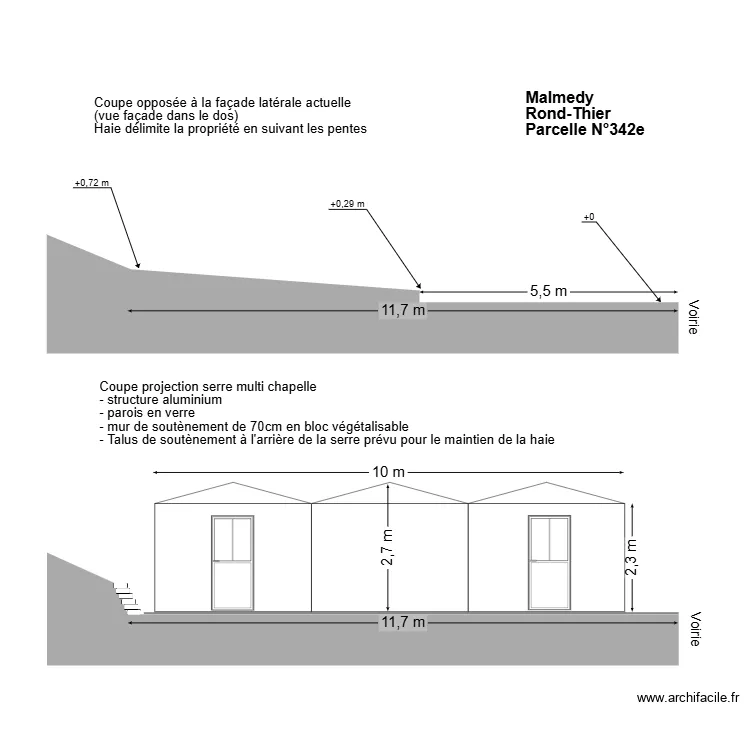 Coupe opposée à la façade latérale actuelle
(vue façade dans le dos)
Haie délimite la propriété en suivant les pentes

Malmedy
Rond-Thier
Parcelle N°342e

+0,72 m

+0,29 m

+0

5,5 m

11,7 m

Voirie

Coupe projection serre multi chapelle
- structure aluminium
- parois en verre
- mur de soutènement de 70cm en bloc végétalisable
- Talus de soutènement à l'arrière de la serre prévu pour le maintien de la haie

10 m

2,7 m

2,3 m

11,7 m

Voirie

www.archifacile.fr