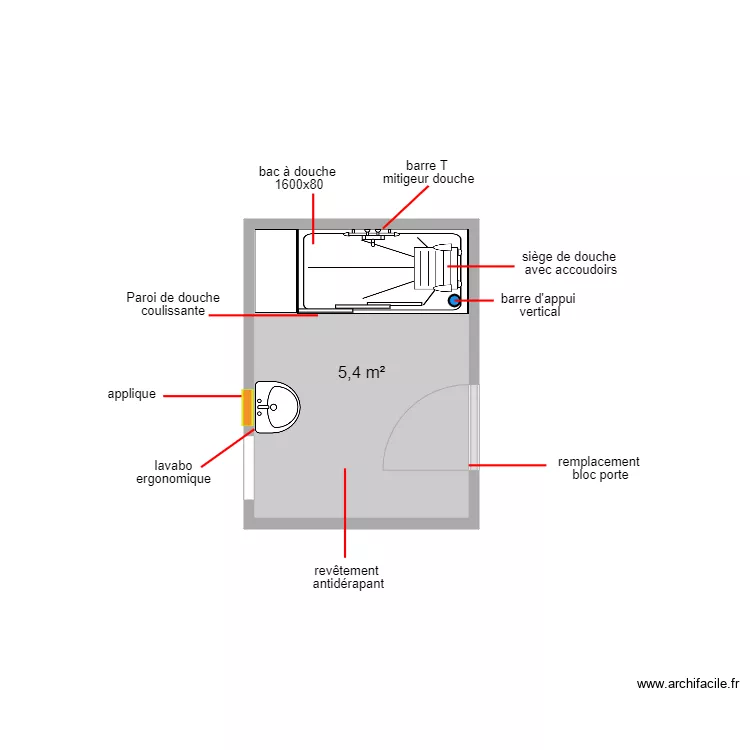 bac à douche
1600x80

barre T
mitigeur douche

siège de douche
avec accoudoirs

Paroi de douche
coulissante

barre d'appui
vertical

5,4 m²

applique

lavabo
ergonomique

remplacement
bloc porte

revêtement
antidérapant

www.archifacile.fr