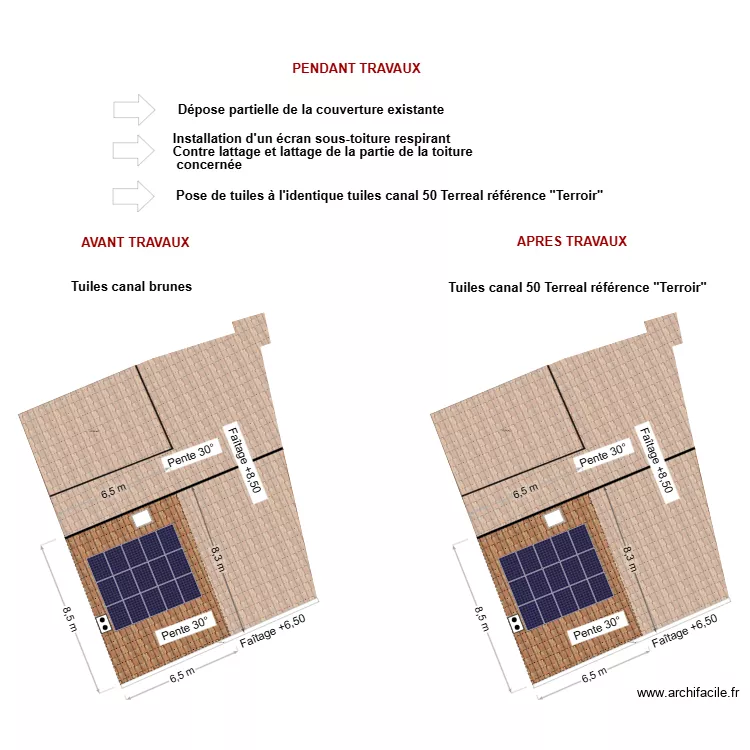 PENDANT TRAVAUX

Dépose partielle de la couverture existante

Installation d'un écran sous-toiture respirant
Contre lattage et lattage de la partie de la toiture concernée

Pose de tuiles à l'identique tuiles canal 50 Terreal référence "Terroir"

AVANT TRAVAUX

Tuiles canal brunes

Pente 30°

Faîtage +8,50

6,5 m

8,3 m

8,5 m

Pente 30°

Faîtage +6,50

6,5 m

APRES TRAVAUX

Tuiles canal 50 Terreal référence "Terroir"

Pente 30°

Faîtage +8,50

6,5 m

8,3 m

8,5 m

Pente 30°

Faîtage +6,50

6,5 m

www.archifacile.fr