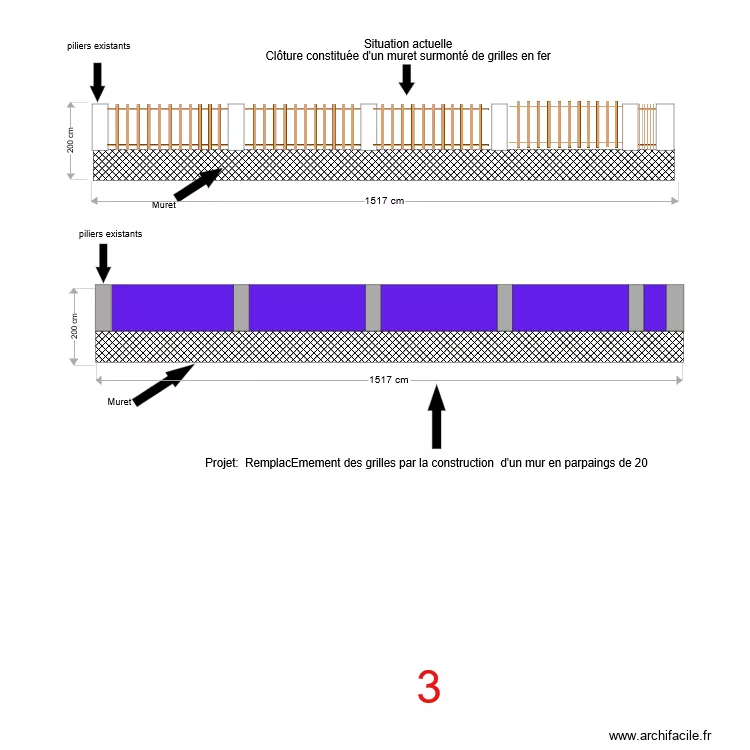 piliers existants

Situation actuelle
Clôture constituée d'un muret surmonté de grilles en fer

200 cm

Muret

1517 cm

piliers existants

200 cm

Muret

1517 cm

Projet: RemplacEmement des grilles par la construction d'un mur en parpaings de 20

3

www.archifacile.fr