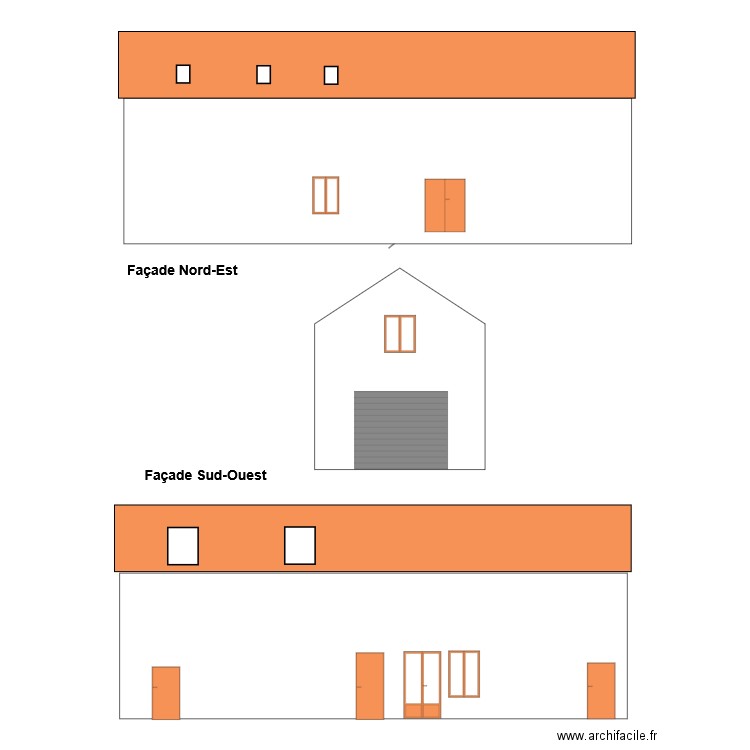 Façade Nord-Est

Façade Sud-Ouest

www.archifacile.fr