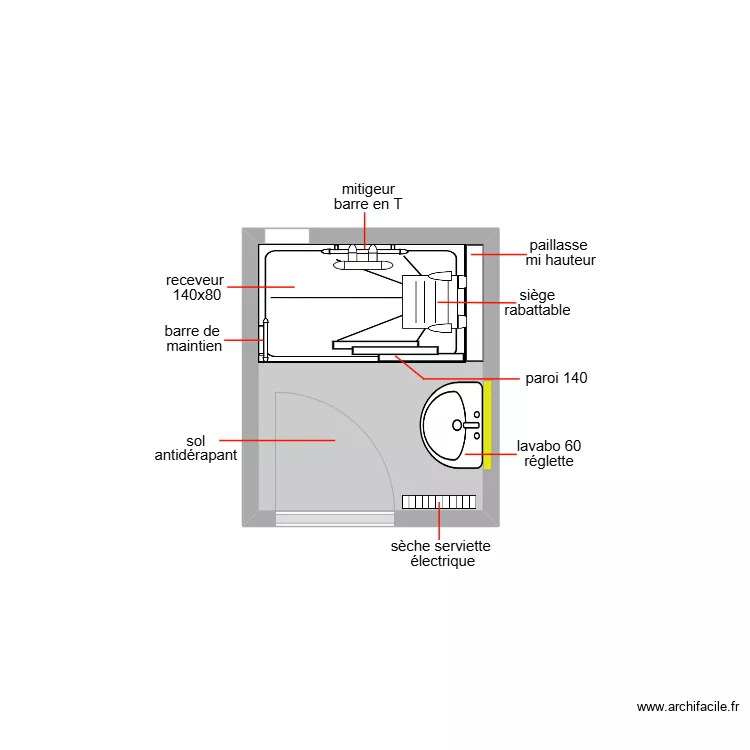 mitigeur
barre en T

paillasse
mi hauteur

receveur
140x80

siège
rabattable

barre de
maintien

paroi 140

sol
antidérapant

lavabo 60
réglette

sèche serviette
électrique

www.archifacile.fr