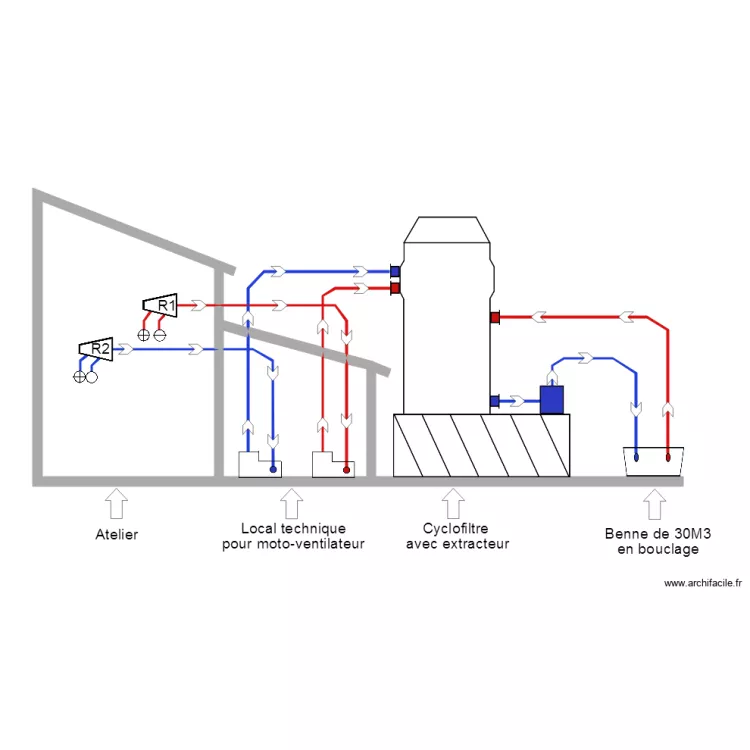 R1

R2

Atelier

Local technique
pour moto-ventilateur

Cyclofiltre
avec extracteur

Benne de 30M3
en bouclage

www.archifacile.fr