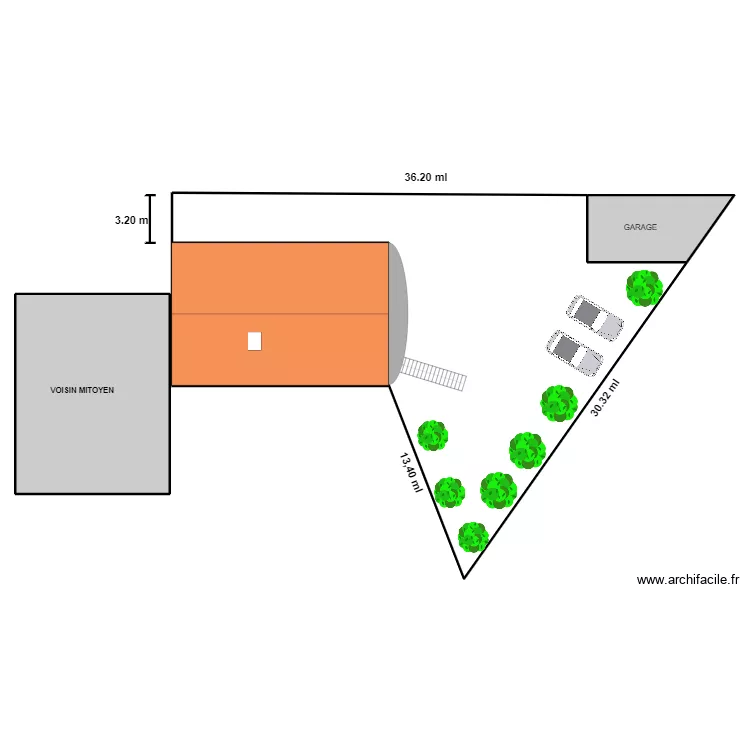 36.20 ml

3.20 m

GARAGE

VOISIN MITOYEN

30.32 ml

13,40 ml

www.archifacile.fr