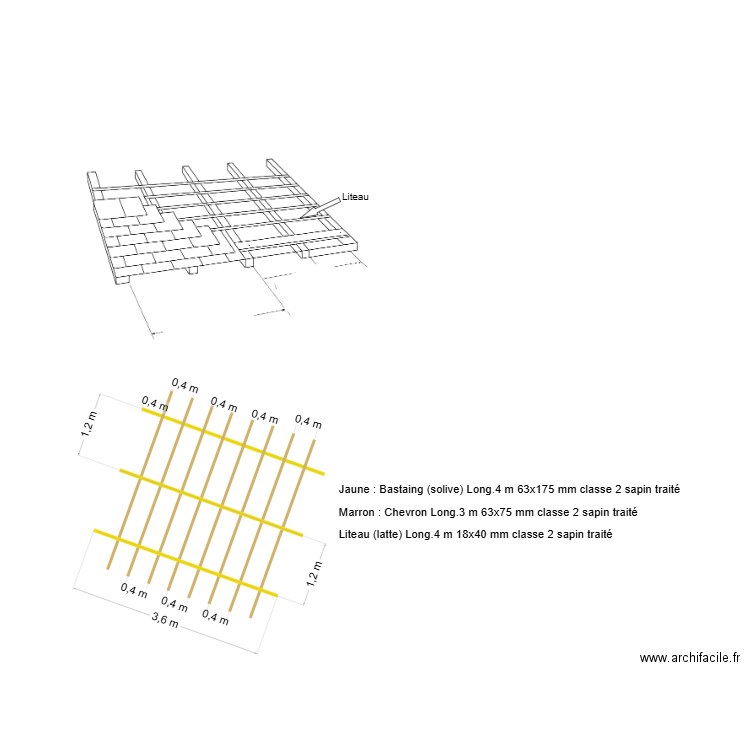 Liteau

0,4 m
0,4 m
0,4 m
0,4 m
0,4 m
1,2 m

Jaune : Bastaing (solive) Long.4 m 63x175 mm classe 2 sapin traité
Marron : Chevron Long.3 m 63x75 mm classe 2 sapin traité
Liteau (latte) Long.4 m 18x40 mm classe 2 sapin traité

1,2 m
0,4 m
0,4 m
0,4 m
3,6 m

www.archifacile.fr