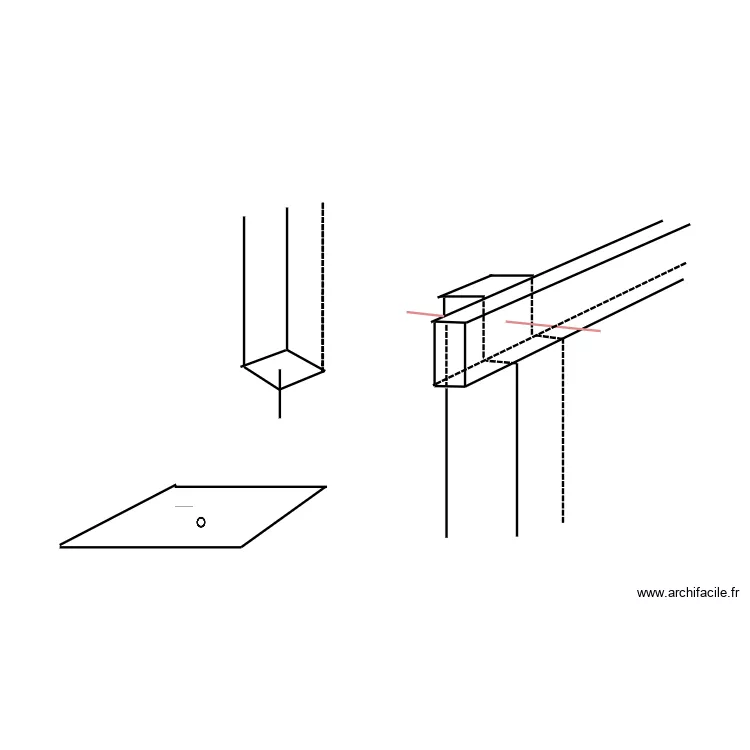 www.archifacile.fr