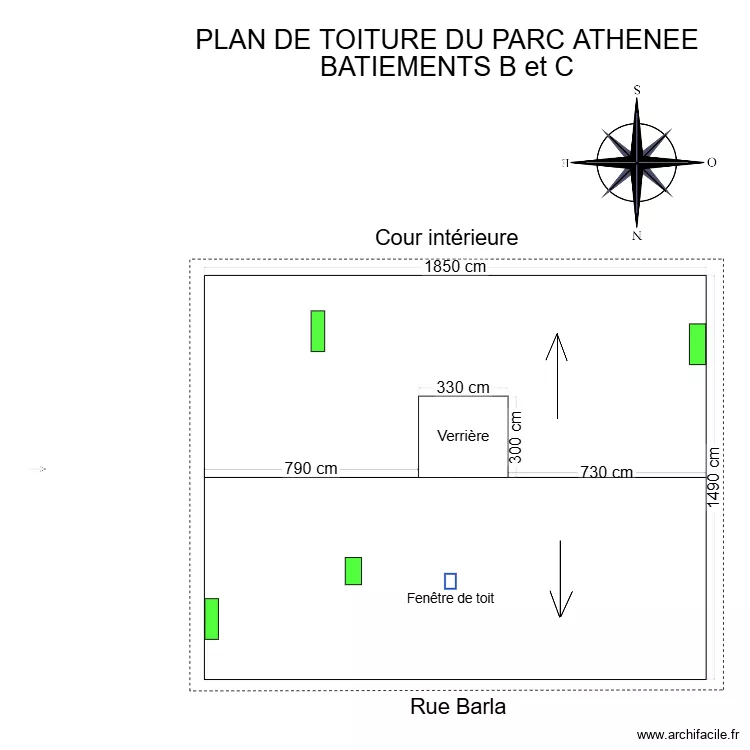 PLAN DE TOITURE DU PARC ATHENEE
BATIEMENTS B et C

S
E
O
N

Cour intérieure

1850 cm

330 cm

Verrière

300 cm

790 cm

730 cm

1490 cm

Fenêtre de toit

Rue Barla

www.archifacile.fr