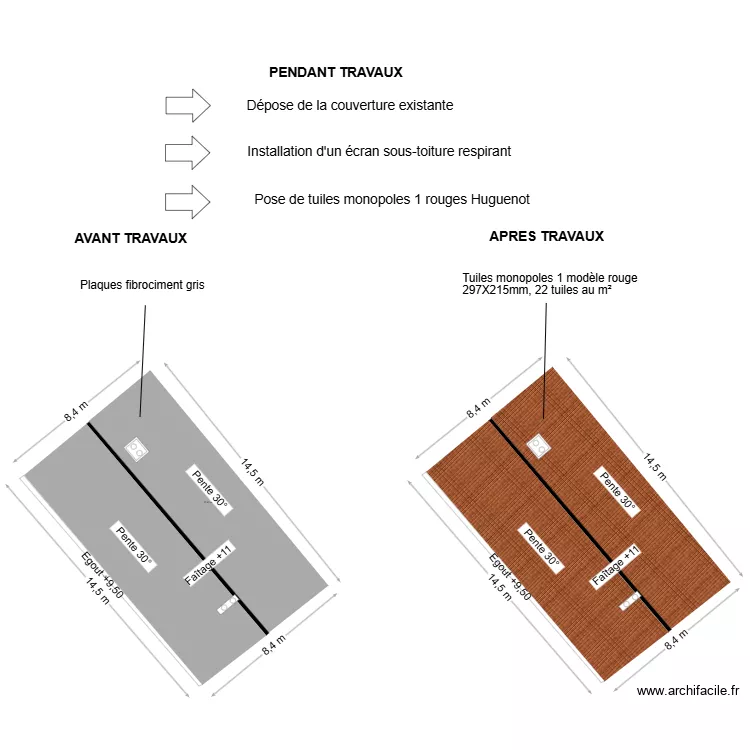 PENDANT TRAVAUX

Dépose de la couverture existante

Installation d'un écran sous-toiture respirant

Pose de tuiles monopoles 1 rouges Huguenot

AVANT TRAVAUX

Plaques fibrociment gris

8,4 m

14,5 m

Pente 30°

Pente 30°

Faîtage +11

Egout +9,50

14,5 m

8,4 m

APRES TRAVAUX

Tuiles monopoles 1 modèle rouge 297X215mm, 22 tuiles au m²

8,4 m

14,5 m

Pente 30°

Pente 30°

Faîtage +11

Egout +9,50

14,5 m

8,4 m

www.archifacile.fr