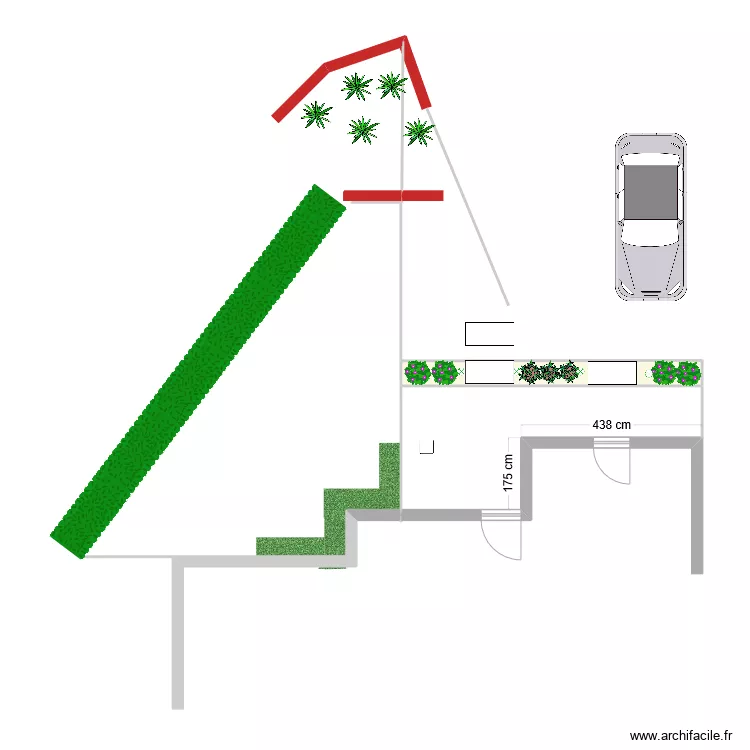 438 cm
175 cm
www.archifacile.fr