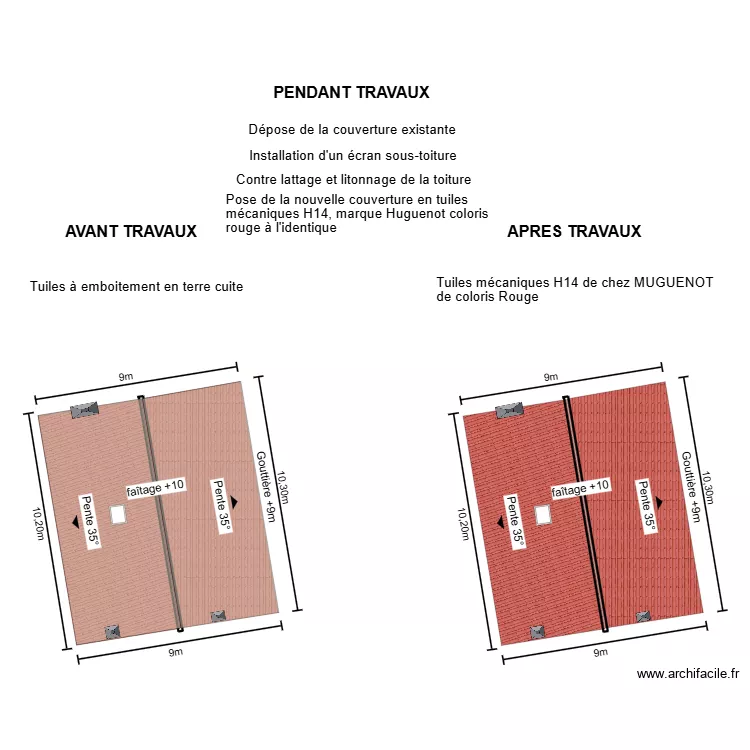 PENDANT TRAVAUX

Dépose de la couverture existante

Installation d'un écran sous-toiture

Contre lattage et litonnage de la toiture

Pose de la nouvelle couverture en tuiles mécaniques H14, marque Huguenot coloris rouge à l'identique

AVANT TRAVAUX

Tuiles à emboitement en terre cuite

9m

10,20m

Pente 35°

faîtage +10

Pente 35°

Gouttière +9m

10,30m

9m

APRES TRAVAUX

Tuiles mécaniques H14 de chez MUGUENOT de coloris Rouge

9m

10,20m

Pente 35°

faîtage +10

Pente 35°

Gouttière +9m

10,30m

9m

www.archifacile.fr