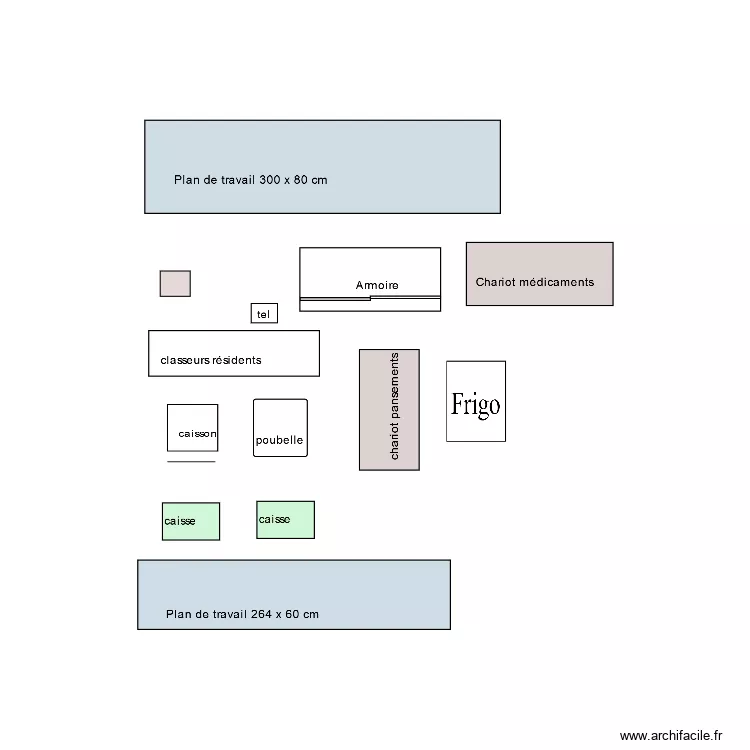 Plan de travail 300 x 80 cm

Armoire

Chariot médicaments

tel

classeurs résidents

chariot pansements

Frigo

caisson

poubelle

caisse

caisse

Plan de travail 264 x 60 cm

www.archifacile.fr