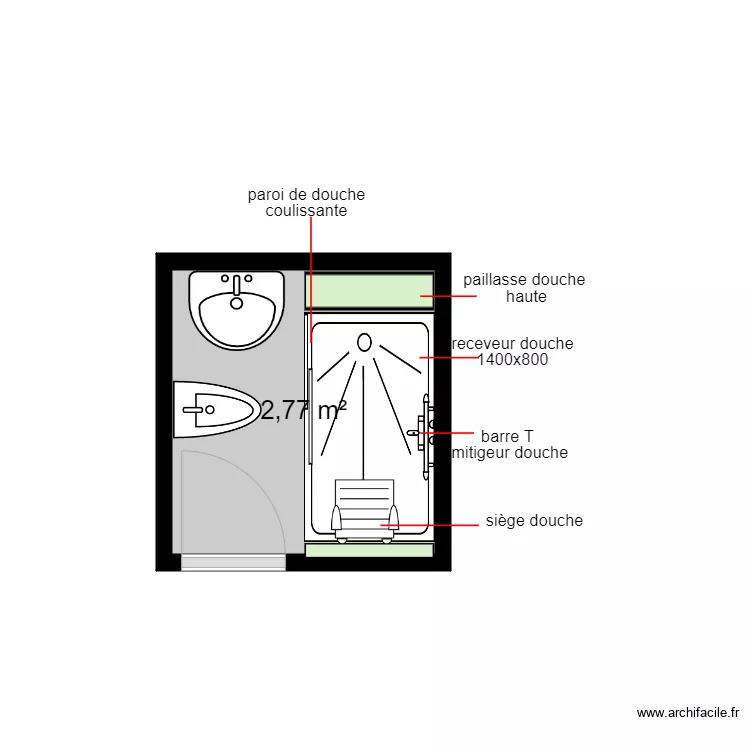 paroi de douche coulissante

paillasse douche haute

receveur douche 1400x800

2,77 m²

barre T mitigeur douche

siège douche

www.archifacile.fr