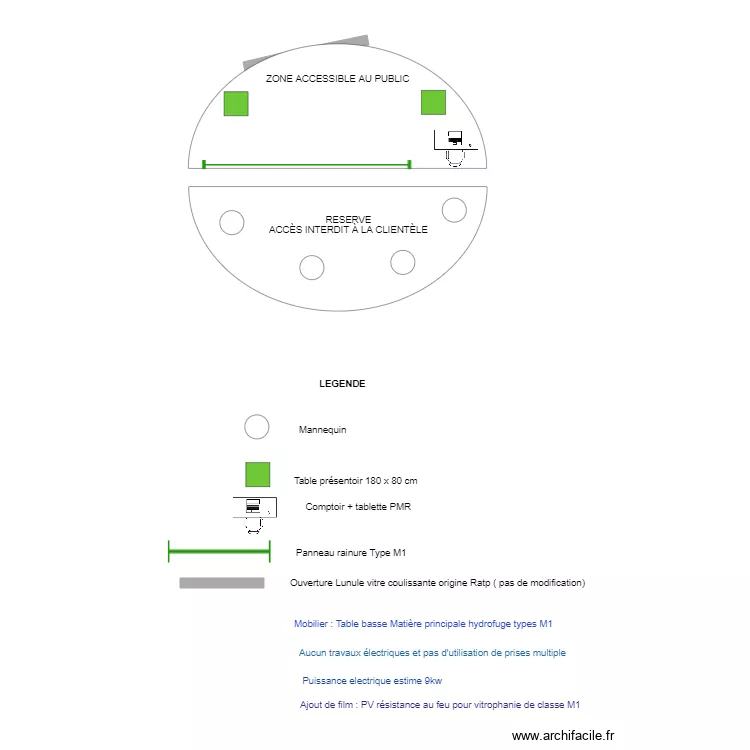 ZONE ACCESSIBLE AU PUBLIC

RESERVE
ACCÈS INTERDIT À LA CLIENTÈLE

LEGENDE

Mannequin

Table présentoir 180 x 80 cm

Comptoir + tablette PMR

Panneau rainure Type M1

Ouverture Lunule vitre coulissante origine Ratp ( pas de modification)

Mobilier : Table basse Matière principale hydrofuge types M1

Aucun travaux électriques et pas d'utilisation de prises multiple

Puissance electrique estime 9kw

Ajout de film : PV résistance au feu pour vitrophanie de classe M1

www.archifacile.fr