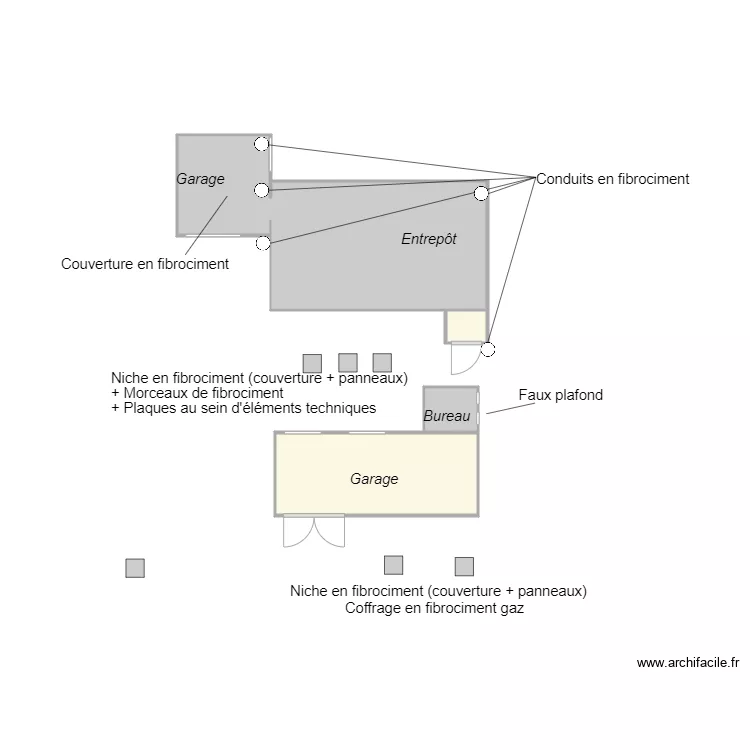 Garage

Conduits en fibrociment

Entrepôt

Couverture en fibrociment

Niche en fibrociment (couverture + panneaux)
+ Morceaux de fibrociment
+ Plaques au sein d'éléments techniques

Faux plafond

Bureau

Garage

Niche en fibrociment (couverture + panneaux)
Coffrage en fibrociment gaz

www.archifacile.fr