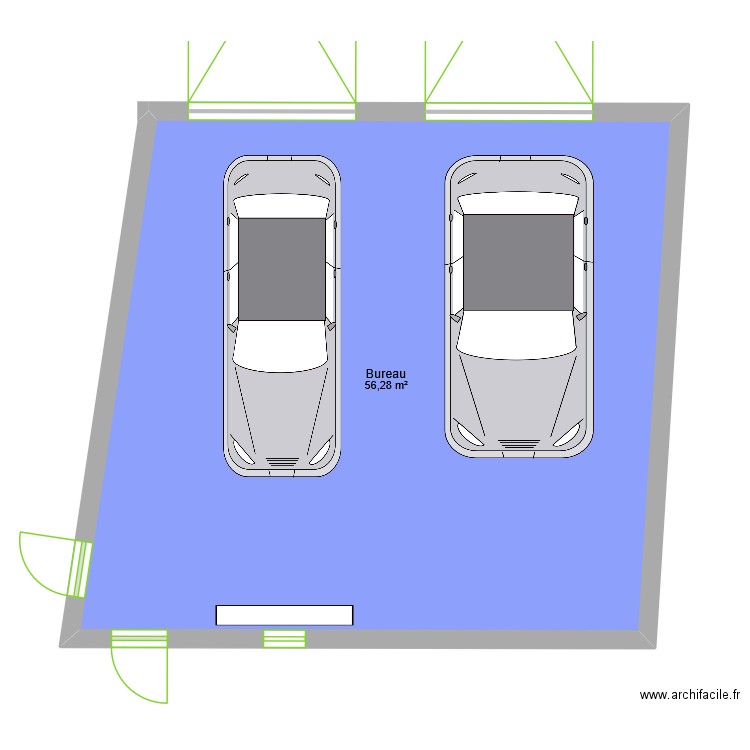 Bureau
56,28 m²

www.archifacile.fr