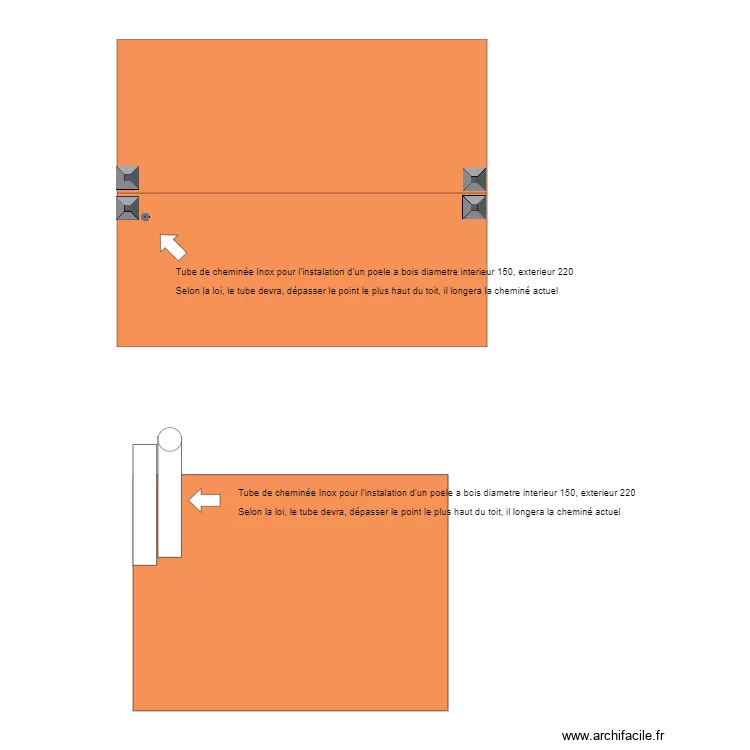 Tube de cheminée Inox pour l'instalation d'un poele a bois diametre interieur 150, exterieur 220

Selon la loi, le tube devra, dépasser le point le plus haut du toit, il longera la cheminé actuel

Tube de cheminée Inox pour l'instalation d'un poele a bois diametre interieur 150, exterieur 220

Selon la loi, le tube devra, dépasser le point le plus haut du toit, il longera la cheminé actuel

www.archifacile.fr