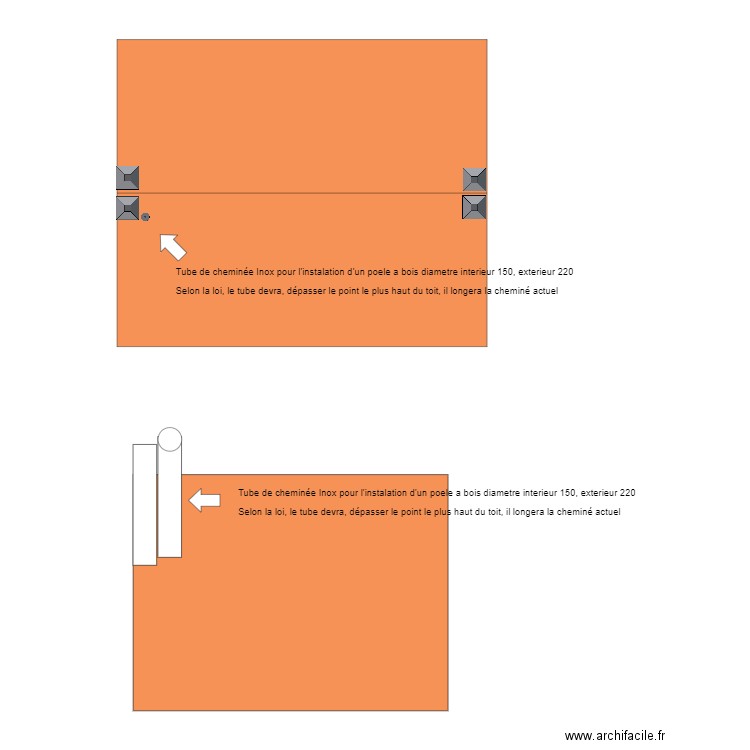 Tube de cheminée Inox pour l'instalation d'un poele a bois diametre interieur 150, exterieur 220

Selon la loi, le tube devra, dépasser le point le plus haut du toit, il longera la cheminé actuel

Tube de cheminée Inox pour l'instalation d'un poele a bois diametre interieur 150, exterieur 220

Selon la loi, le tube devra, dépasser le point le plus haut du toit, il longera la cheminé actuel

www.archifacile.fr