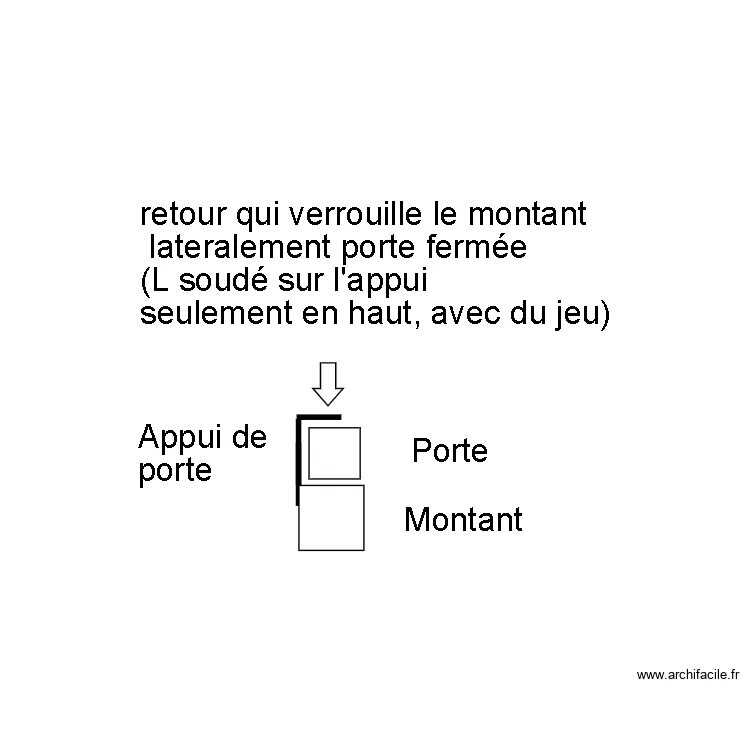 retour qui verrouille le montant
lateralement porte fermée
(L soudé sur l'appui
seulement en haut, avec du jeu)

Appui de
porte

Porte

Montant

www.archifacile.fr