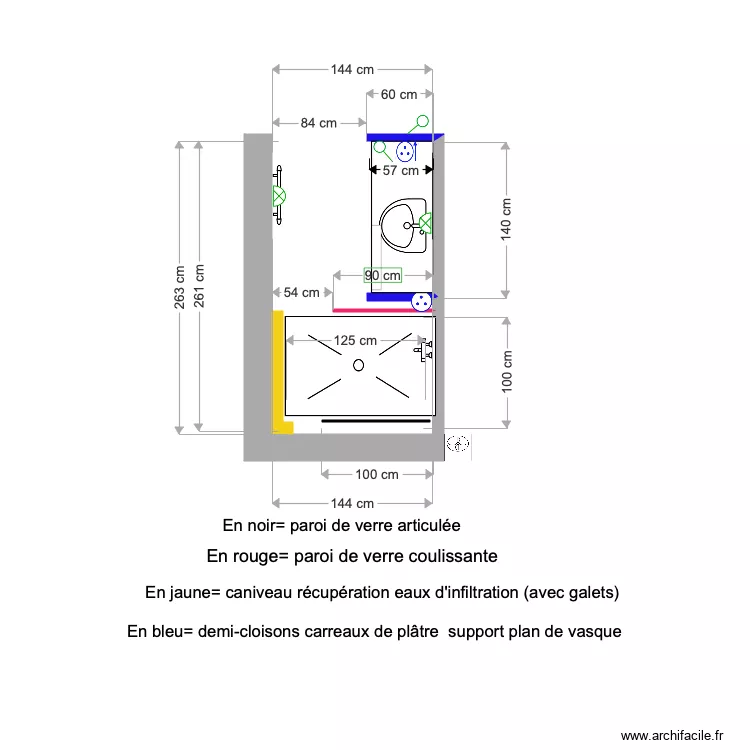 144 cm
60 cm
84 cm
57 cm
263 cm
261 cm
140 cm
90 cm
54 cm
125 cm
100 cm
100 cm
144 cm

En noir= paroi de verre articulée

En rouge= paroi de verre coulissante

En jaune= caniveau récupération eaux d'infiltration (avec galets)

En bleu= demi-cloisons carreaux de plâtre support plan de vasque

www.archifacile.fr