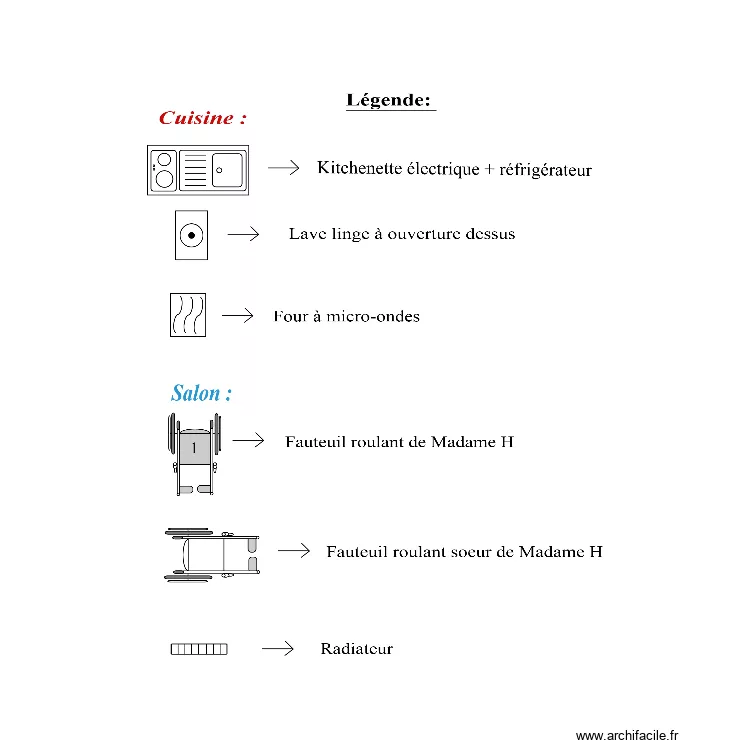 Légende:

Cuisine :

→ Kitchenette électrique + réfrigérateur

→ Lave linge à ouverture dessus

→ Four à micro-ondes

Salon :

1 → Fauteuil roulant de Madame H

→ Fauteuil roulant soeur de Madame H

→ Radiateur

www.archifacile.fr