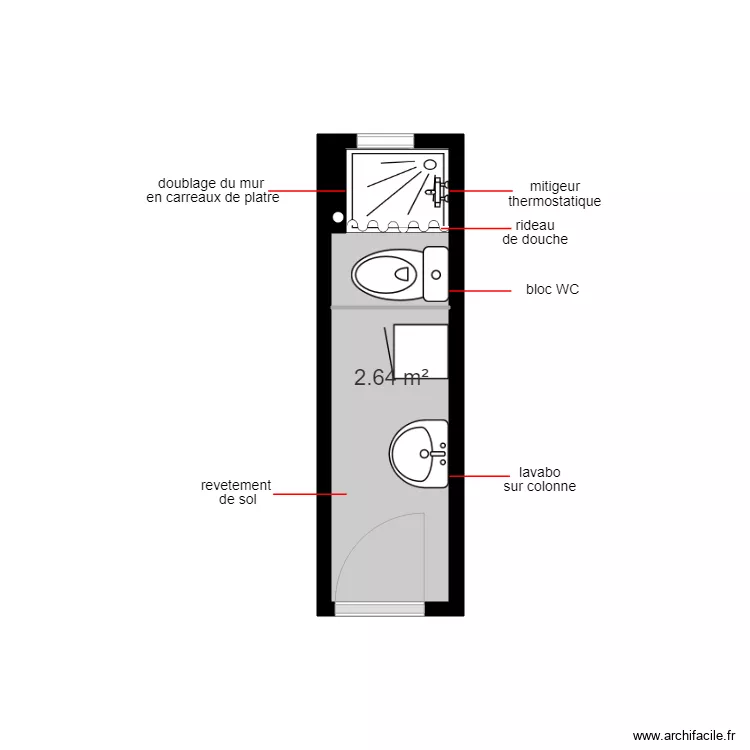 doublage du mur
en carreaux de platre

mitigeur
thermostatique

rideau
de douche

bloc WC

2.64 m²

lavabo
sur colonne

revetement
de sol

www.archifacile.fr