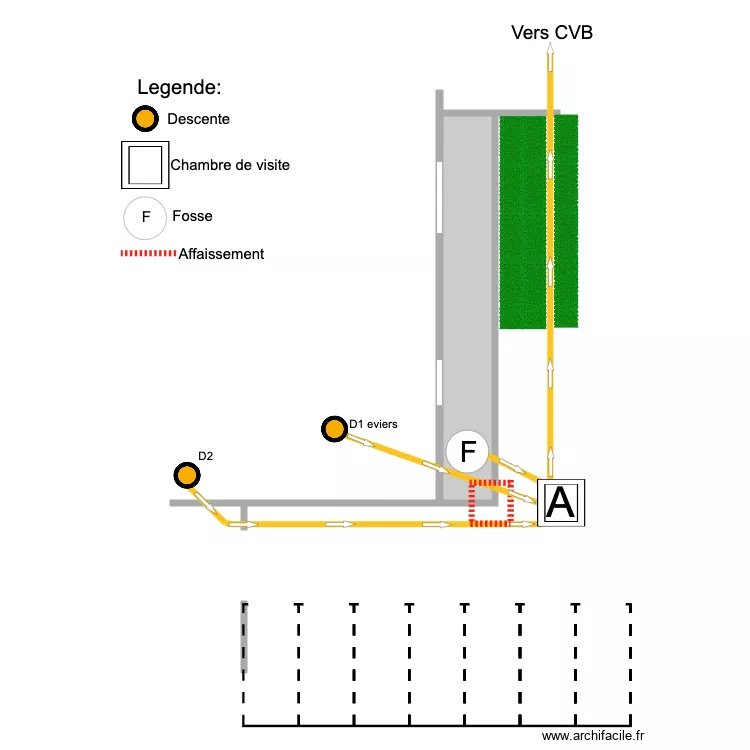 Vers CVB

Legende:
Descente
Chambre de visite
F Fosse
Affaissement

D1 eviers
D2
F
A

www.archifacile.fr