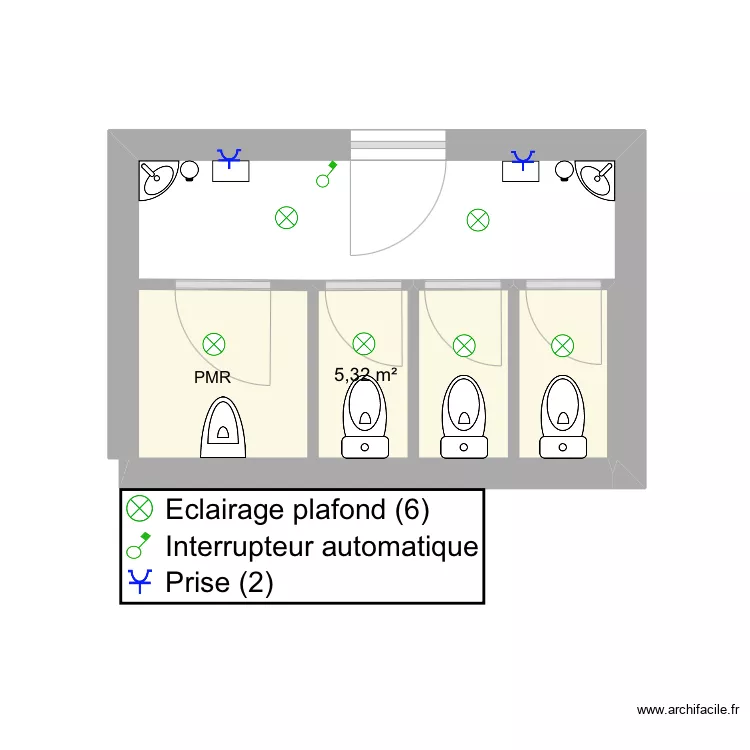 PMR

5,32 m²

Eclairage plafond (6)
Interrupteur automatique
Prise (2)

www.archifacile.fr