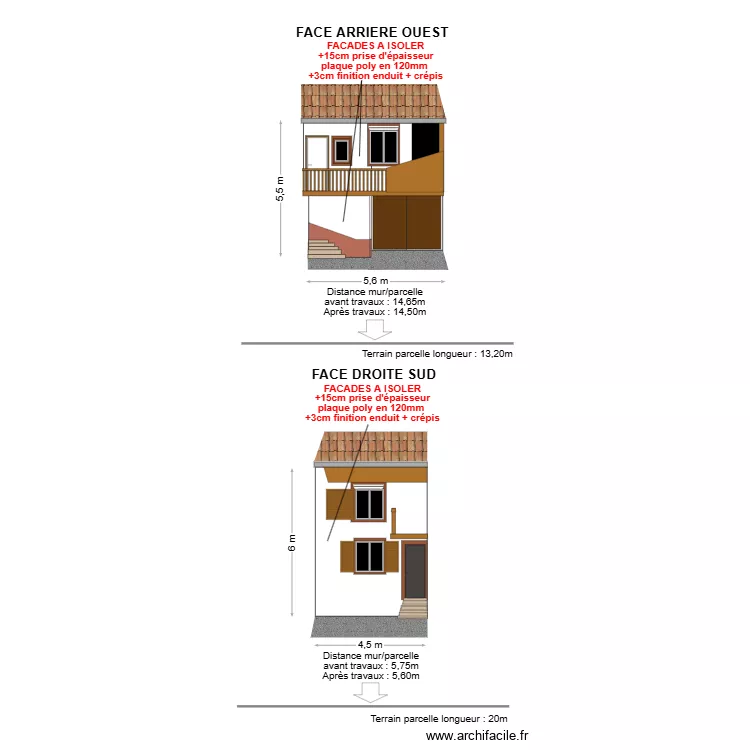 FACE ARRIERE OUEST
FACADES A ISOLER
+15cm prise d'épaisseur
plaque poly en 120mm
+3cm finition enduit + crépis

5,5 m

5,6 m
Distance mur/parcelle
avant travaux : 14,65m
Après travaux : 14,50m

Terrain parcelle longueur : 13,20m

FACE DROITE SUD
FACADES A ISOLER
+15cm prise d'épaisseur
plaque poly en 120mm
+3cm finition enduit + crépis

6 m

4,5 m
Distance mur/parcelle
avant travaux : 5,75m
Après travaux : 5,60m

Terrain parcelle longueur : 20m

www.archifacile.fr