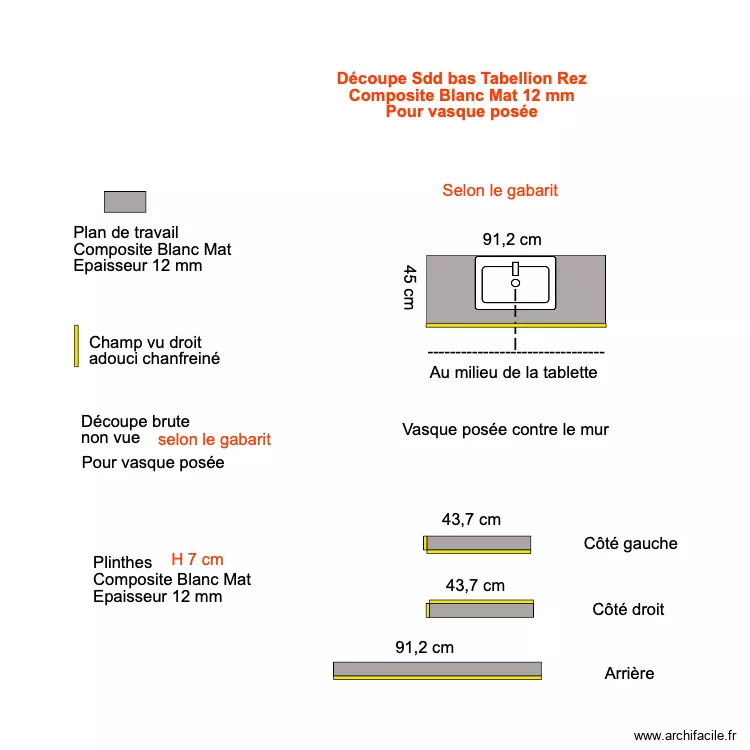 Découpe Sdd bas Tabellion Rez
Composite Blanc Mat 12 mm
Pour vasque posée

Plan de travail
Composite Blanc Mat
Epaisseur 12 mm

Champ vu droit
adouci chanfreiné

Découpe brute
non vue selon le gabarit
Pour vasque posée

Plinthes H 7 cm
Composite Blanc Mat
Epaisseur 12 mm

Selon le gabarit

91,2 cm

45 cm

Au milieu de la tablette

Vasque posée contre le mur

43,7 cm

Côté gauche

43,7 cm

Côté droit

91,2 cm

Arrière

www.archifacile.fr